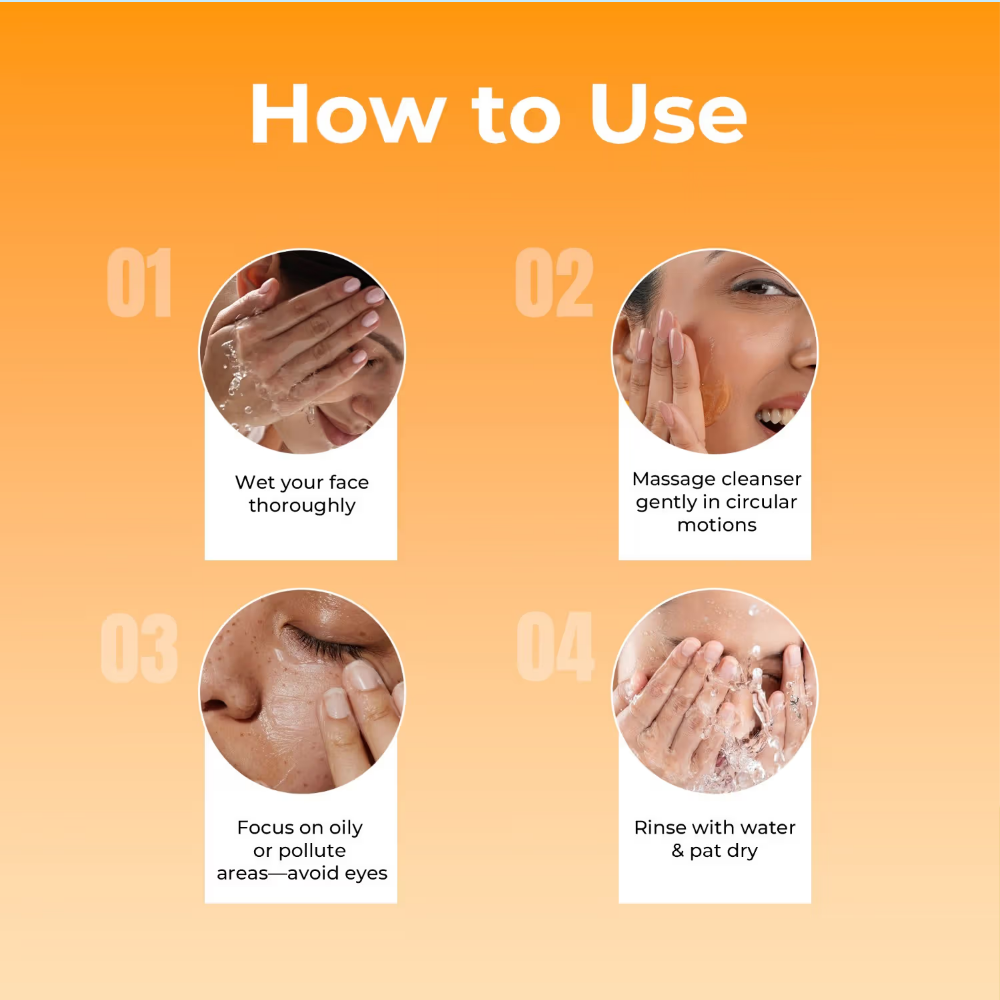 How to Use

01

Wet your face thoroughly

02

Massage cleanser gently in circular motions

03

Focus on oily or pollute areas—avoid eyes

04

Rinse with water & pat dry