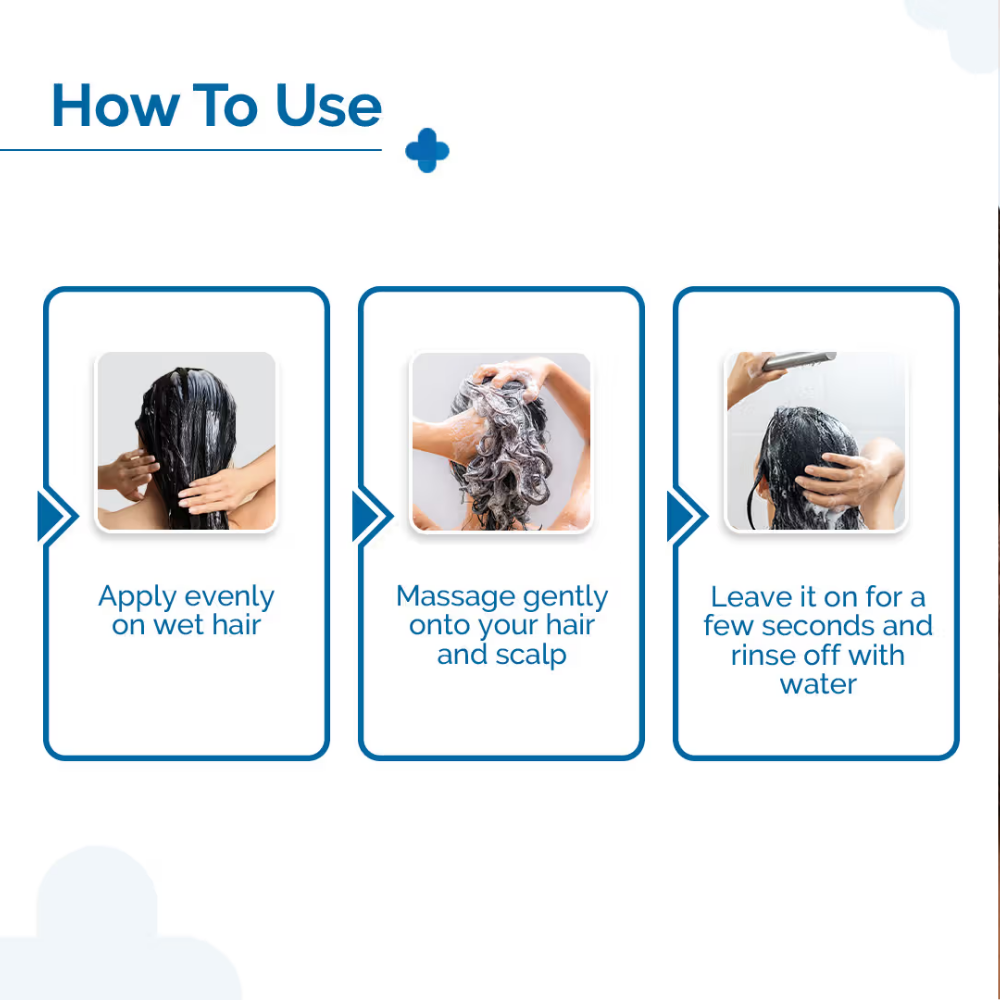 How To Use

Apply evenly on wet hair

Massage gently onto your hair and scalp

Leave it on for a few seconds and rinse off with water