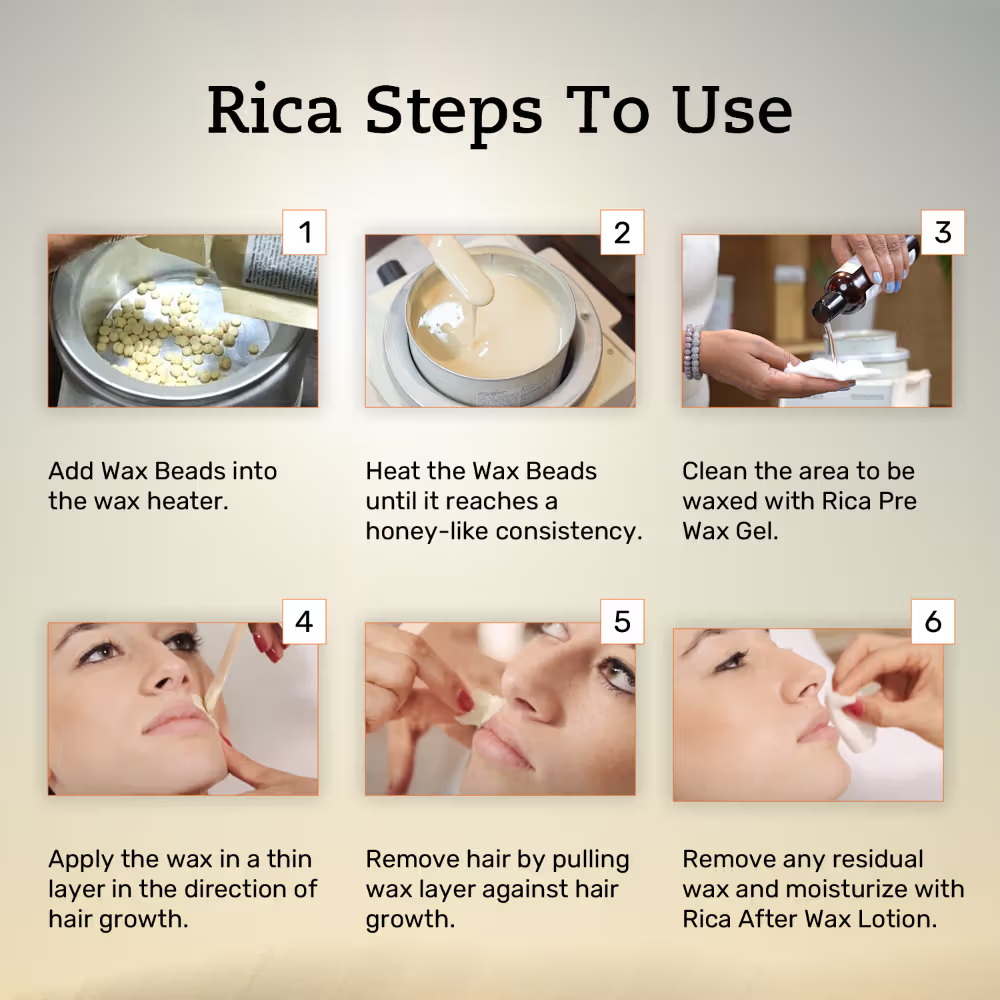 Rica Steps To Use

1

Add Wax Beads into the wax heater.

2

Heat the Wax Beads until it reaches a honey-like consistency.

3

Clean the area to be waxed with Rica Pre Wax Gel.

4

Apply the wax in a thin layer in the direction of hair growth.

5

Remove hair by pulling wax layer against hair growth.

6

Remove any residual wax and moisturize with Rica After Wax Lotion.