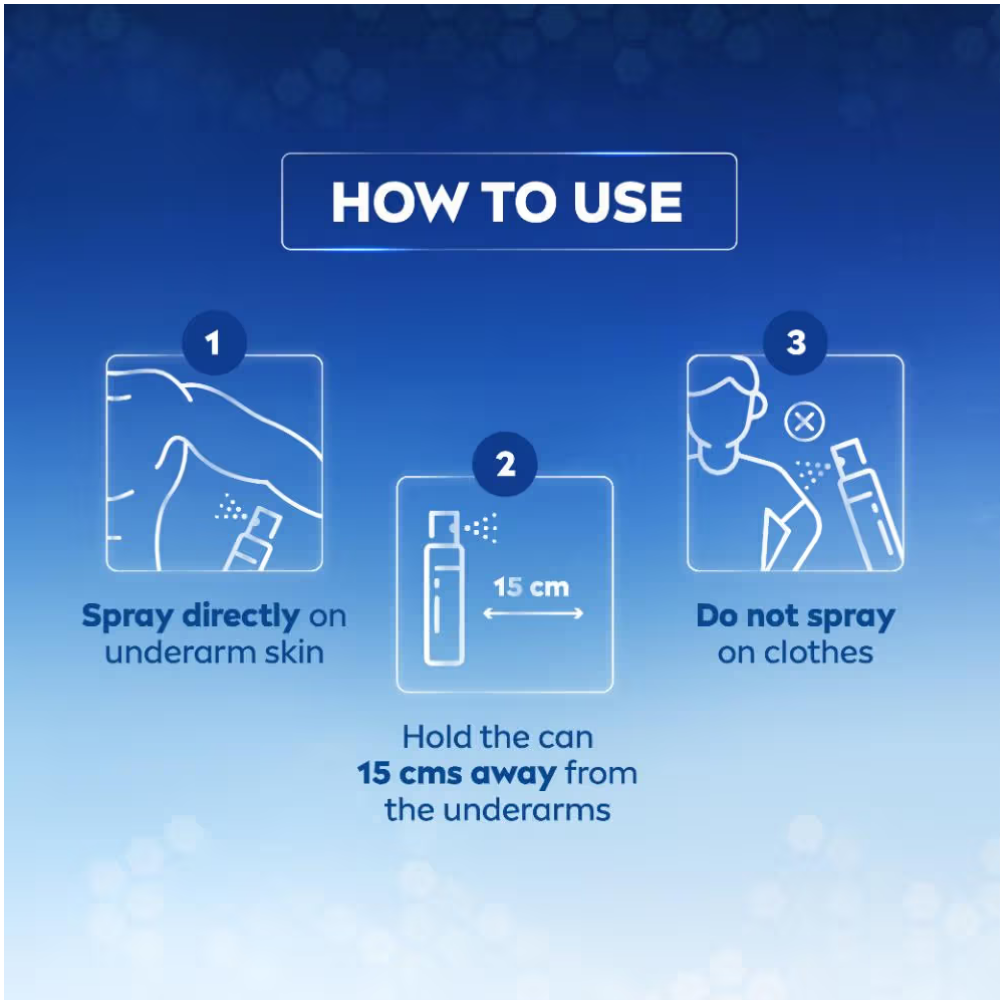 HOW TO USE

1

Spray directly on underarm skin

2

15 cm

Hold the can 15 cms away from the underarms

3

Do not spray on clothes