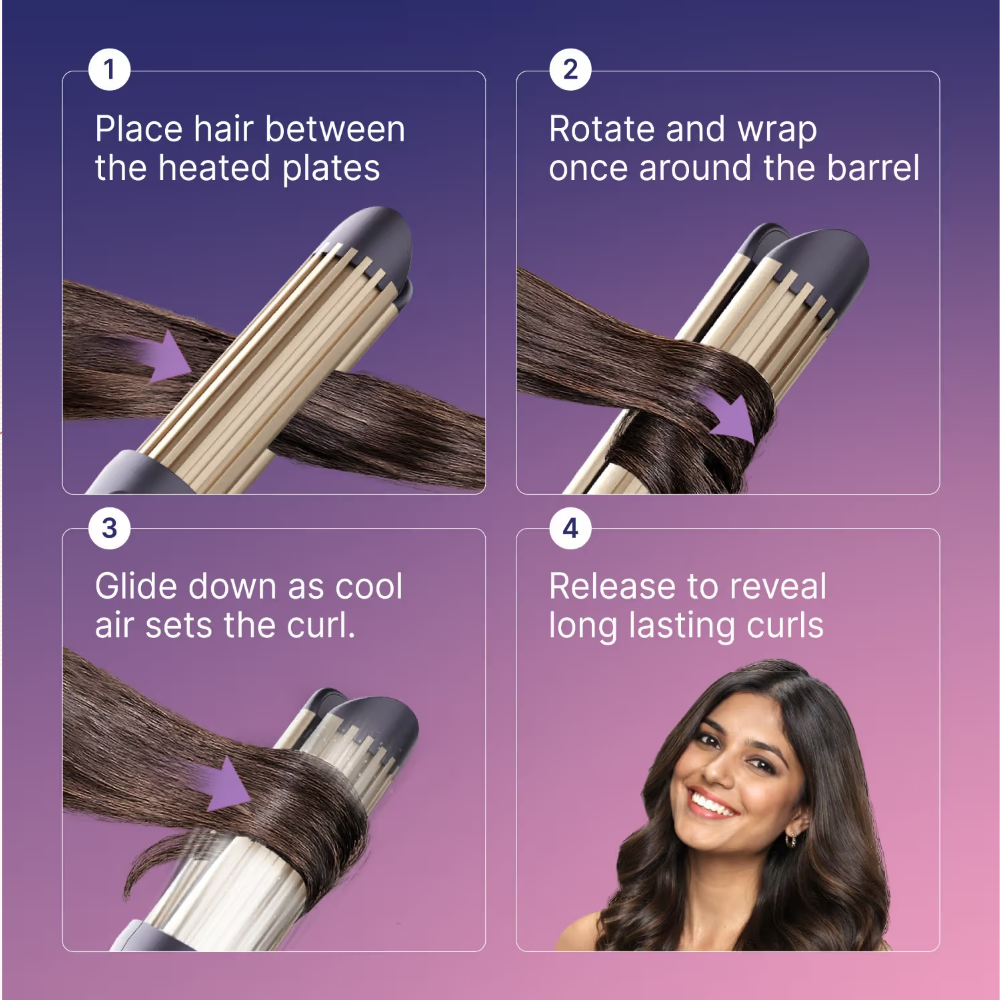 1

Place hair between the heated plates

2

Rotate and wrap once around the barrel

3

Glide down as cool air sets the curl.

4

Release to reveal long lasting curls