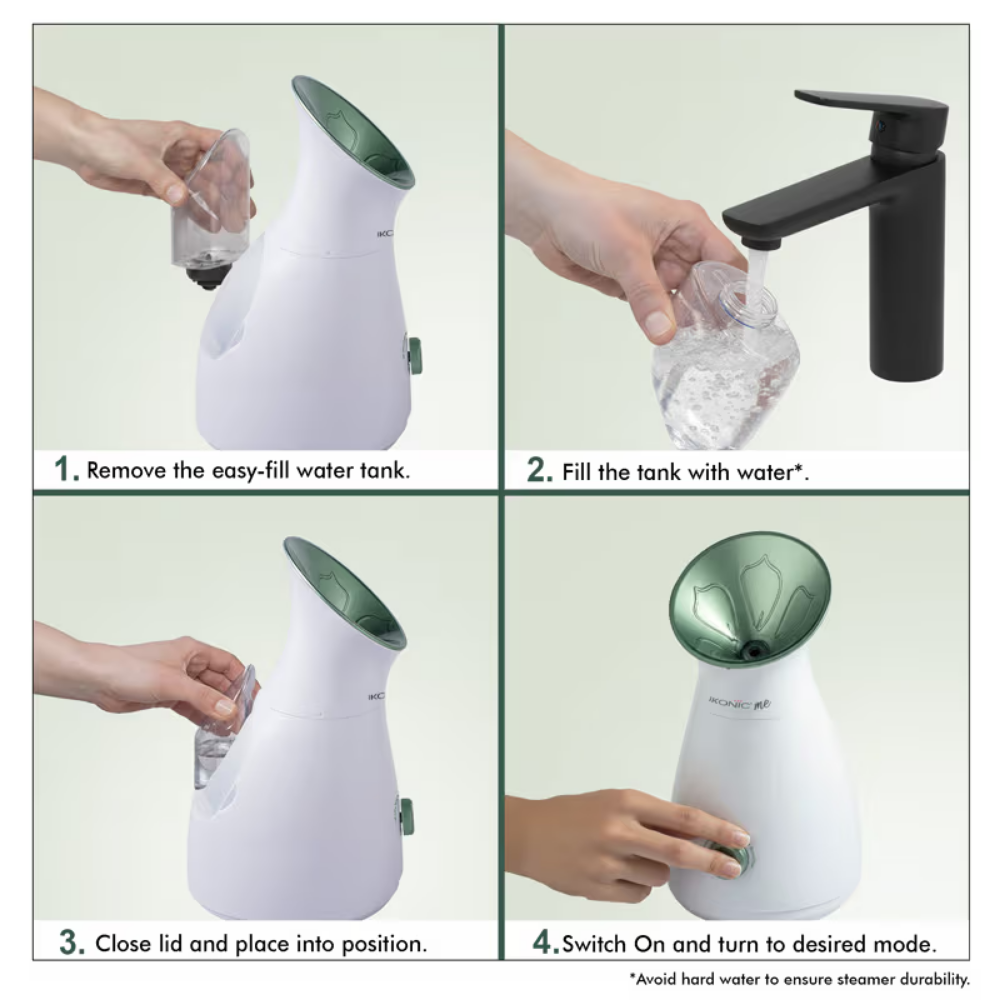 IKC

1. Remove the easy-fill water tank.

2. Fill the tank with water*.

IKC

3. Close lid and place into position.

IKONIC me

4. Switch On and turn to desired mode.

*Avoid hard water to ensure steamer durability.